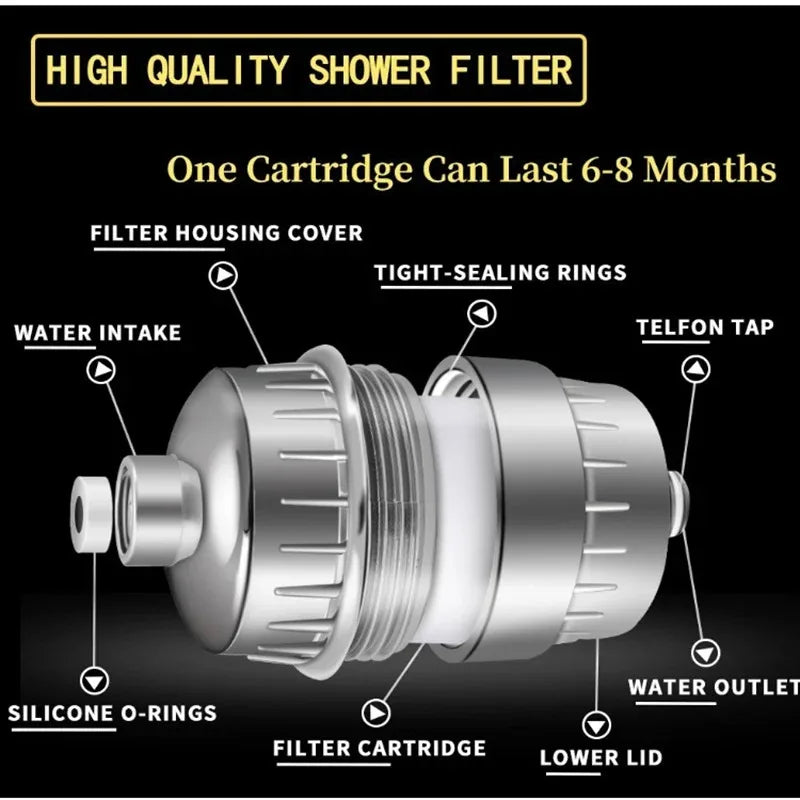 HIGH QUALITY SHOWER FILTER

One Cartridge Can Last 6-8 Months

FILTER HOUSING COVER

TIGHT-SEALING RINGS

WATER INTAKE

TELFON TAP

SILICONE O-RINGS

FILTER CARTRIDGE

LOWER LID

WATER OUTLET